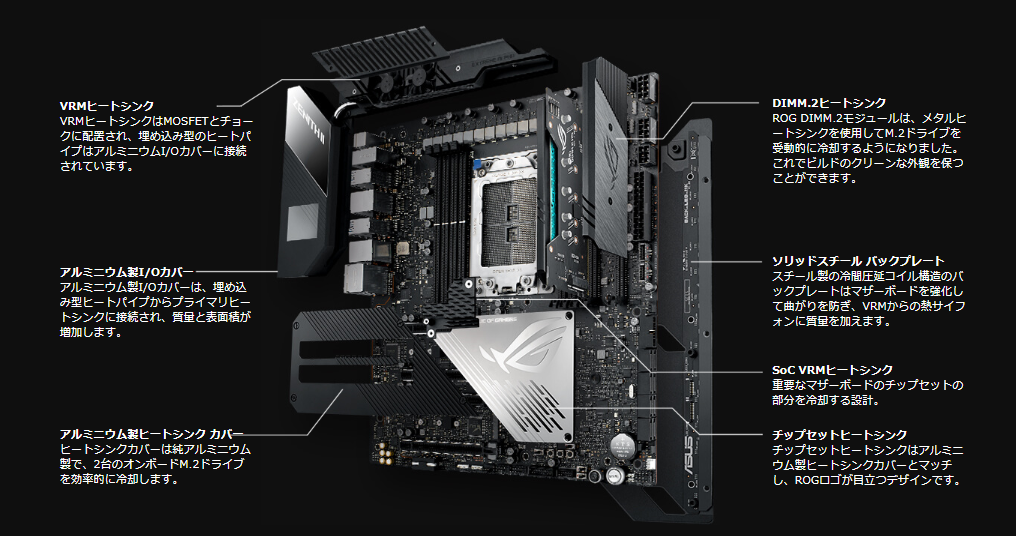 VRMヒートシンク
VRMヒートシンクはMOSFETとチョークに配置され、埋め込み型のヒートパイプはアルミニウムI/Oカバーに接続されています。

アルミニウム製I/Oカバー
アルミニウム製I/Oカバーは、埋め込み型ヒートパイプからプライマリヒートシンクに接続され、質量と表面積が増加します。

アルミニウム製ヒートシンク カバー
ヒートシンクカバーは純アルミニウム製で、2台のオンボードM.2ドライブを効率的に冷却します。

DIMM.2ヒートシンク
ROG DIMM.2モジュールは、メタルヒートシンクを使用してM.2ドライブを受動的に冷却するようになりました。これでビルドのクリーンな外観を保つことができます。

ソリッドスチール バックプレート
スチール製の冷間圧延コイル構造のバックプレートはマザーボードを強化して曲がりを防ぎ、VRMからの熱サイフォンに質量を加えます。

SoC VRMヒートシンク
重要なマザーボードのチップセットの部分を冷却する設計。

チップセットヒートシンク
チップセットヒートシンクはアルミニウム製ヒートシンクカバーとマッチし、ROGロゴが目立つデザインです。

ZENITH

ASUS