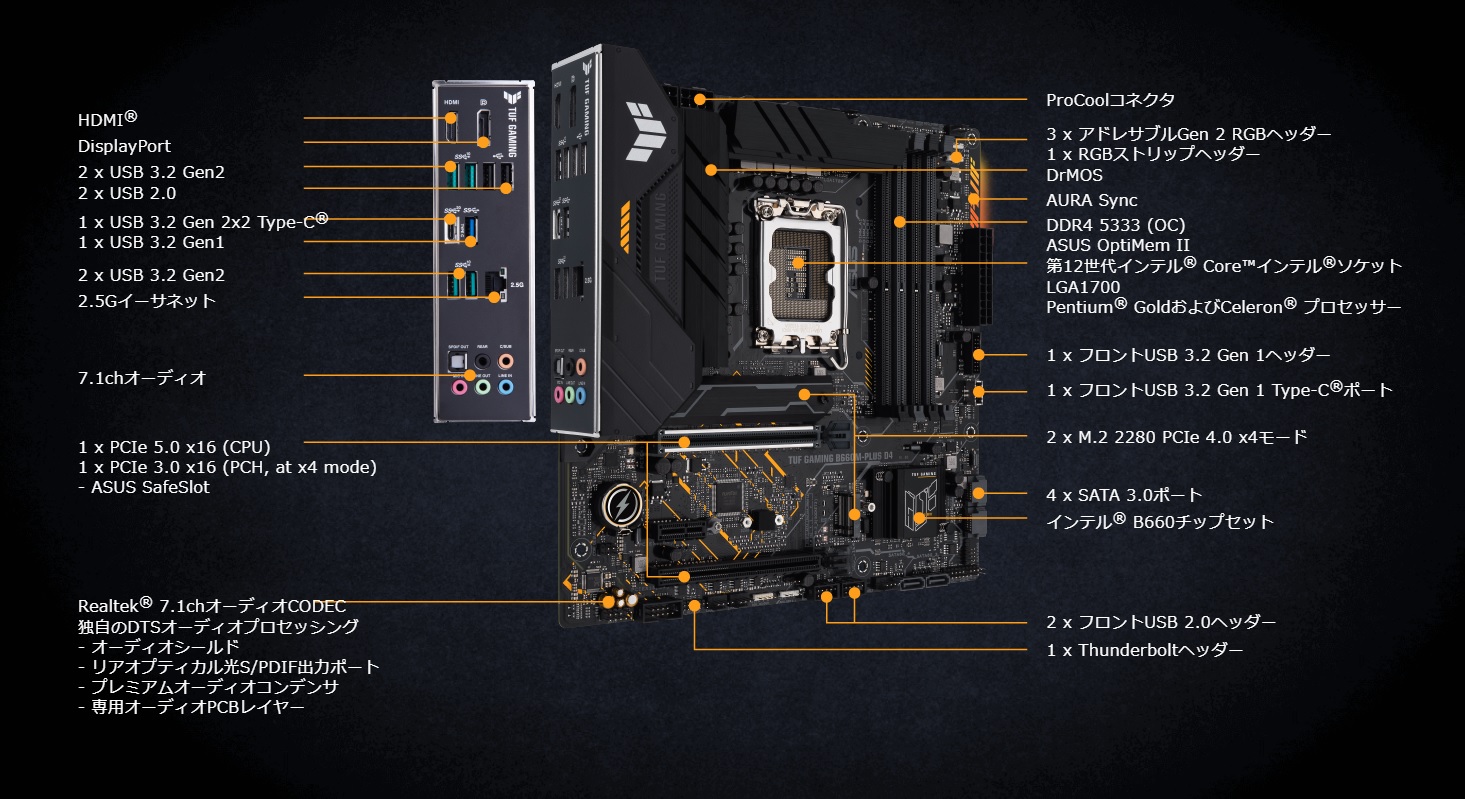 HDMI®
DisplayPort
2 x USB 3.2 Gen2
2 x USB 2.0
1 x USB 3.2 Gen 2x2 Type-C®
1 x USB 3.2 Gen1
2 x USB 3.2 Gen2
2.5Gイーサネット

7.1chオーディオ

1 x PCIe 5.0 x16 (CPU)
1 x PCIe 3.0 x16 (PCH, at x4 mode)
- ASUS SafeSlot

Realtek® 7.1chオーディオCODEC
独自のDTSオーディオプロセッシング
- オーディオシールド
- リアオプティカル光S/PDIF出力ポート
- プレミアムオーディオコンデンサ
- 専用オーディオPCBレイヤー

HDMI

TUF GAMING

2.5G

TUF GAMING

TUF GAMING B660M-PLUS D4

ProCoolコネクタ
3 x アドレサブルGen 2 RGBヘッダー
1 x RGBストリップヘッダー
DrMOS
AURA Sync
DDR4 5333 (OC)
ASUS OptiMem II
第12世代インテル® Core™インテル®ソケット
LGA1700
Pentium® GoldおよびCeleron® プロセッサー
1 x フロントUSB 3.2 Gen 1ヘッダー
1 x フロントUSB 3.2 Gen 1 Type-C®ポート
2 x M.2 2280 PCIe 4.0 x4モード
4 x SATA 3.0ポート
インテル® B660チップセット
2 x フロントUSB 2.0ヘッダー
1 x Thunderboltヘッダー