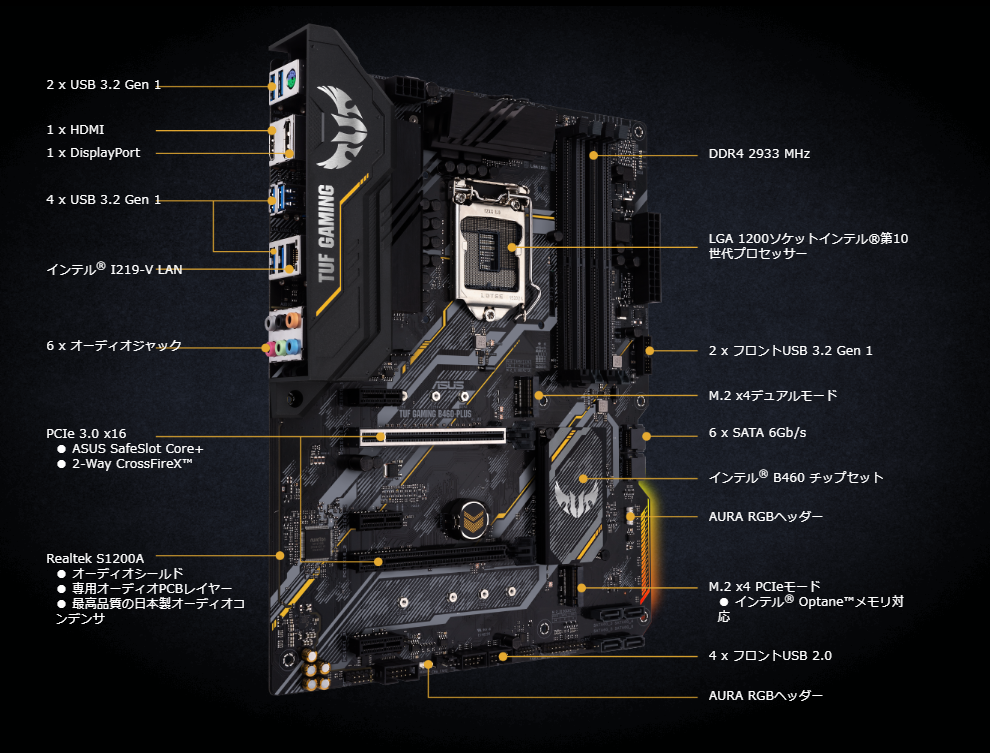 2 x USB 3.2 Gen 1

1 x HDMI

1 x DisplayPort

4 x USB 3.2 Gen 1

インテル® I219-V LAN

6 x オーディオジャック

PCIe 3.0 x16
● ASUS SafeSlot Core+
● 2-Way CrossFireX™

Realtek S1200A
● オーディオシールド
● 専用オーディオPCBレイヤー
● 最高品質の日本製オーディオコンデンサ

TUF GAMING

TUF GAMING B460-PLUS

DDR4 2933 MHz

LGA 1200ソケットインテル®第10世代プロセッサー

2 x フロントUSB 3.2 Gen 1

M.2 x4デュアルモード

6 x SATA 6Gb/s

インテル® B460 チップセット

AURA RGBヘッダー

M.2 x4 PCIeモード
● インテル® Optane™メモリ対応

4 x フロントUSB 2.0

AURA RGBヘッダー