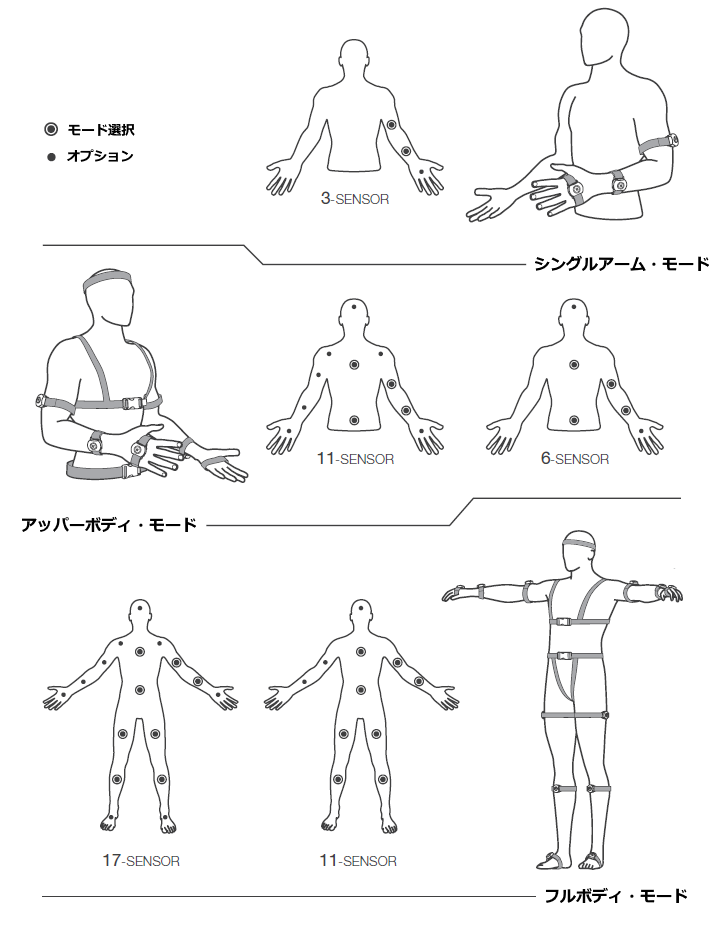 モード選択
オプション

3-SENSOR

シングルアーム・モード

11-SENSOR

6-SENSOR

アッパーボディ・モード

17-SENSOR

11-SENSOR

フルボディ・モード