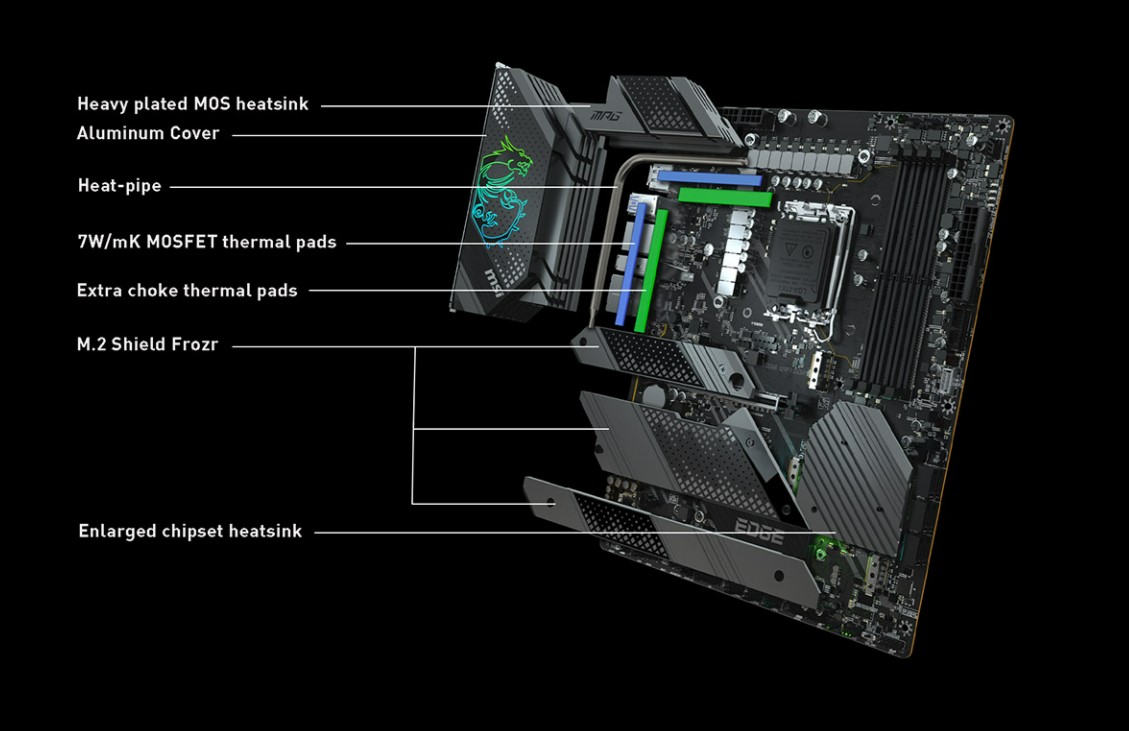 Heavy plated MOS heatsink
Aluminum Cover
Heat-pipe
7W/mK MOSFET thermal pads
Extra choke thermal pads
M.2 Shield Frozr
Enlarged chipset heatsink

MPG
msi
EDGE