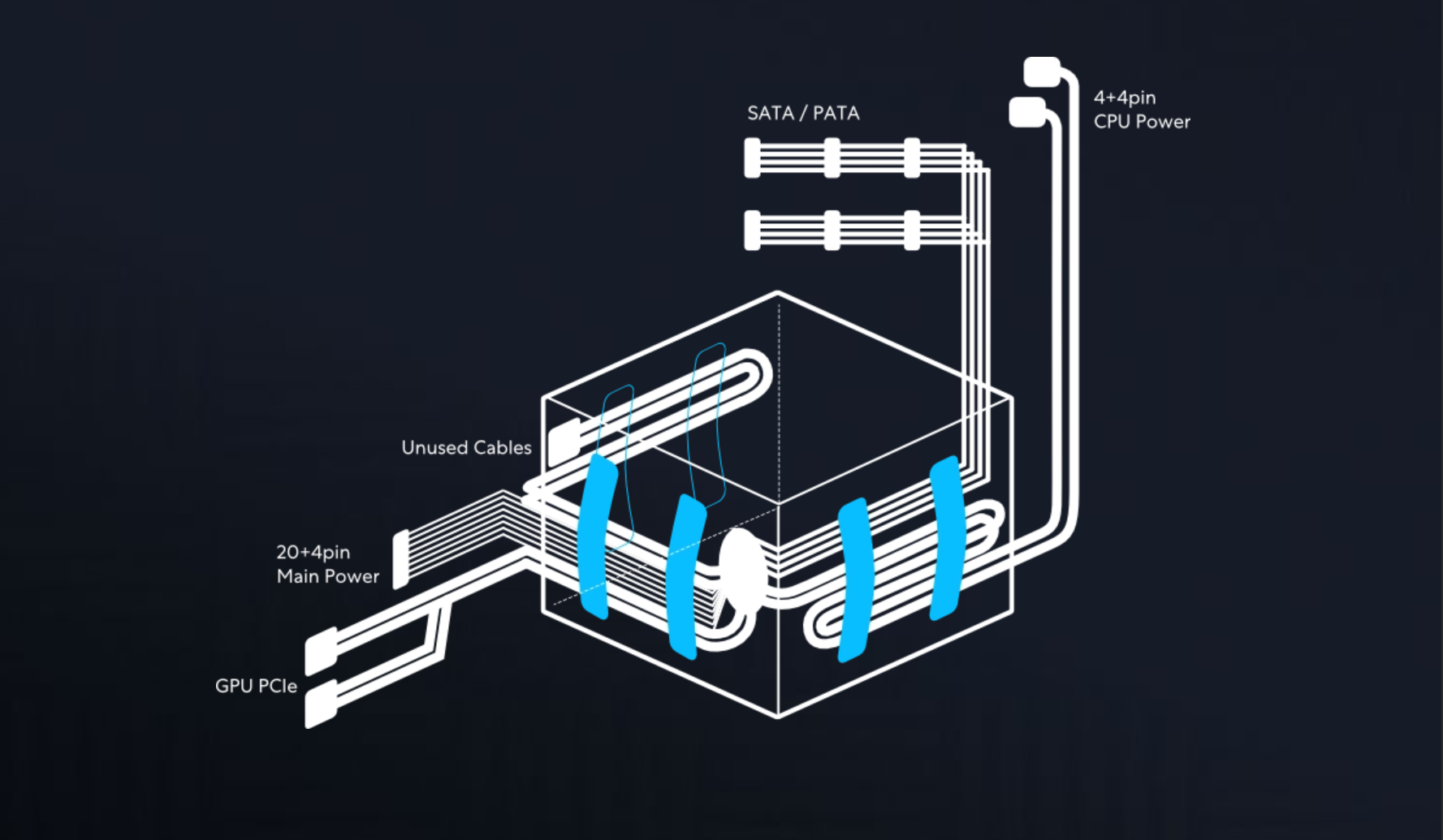 SATA / PATA

4+4pin
CPU Power

Unused Cables

20+4pin
Main Power

GPU PCIe