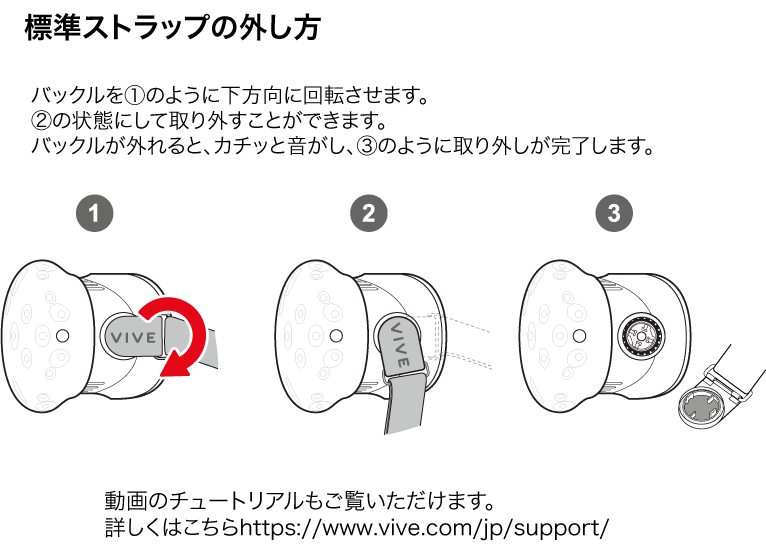 標準ストラップの外し方

バックルを①のように下方向に回転させます。
②の状態にして取り外すことができます。
バックルが外れると、カチッと音がし、③のように取り外しが完了します。

1

VIVE

2

VIVE

3

動画のチュートリアルもご覧いただけます。
詳しくはこちらhttps://www.vive.com/jp/support/