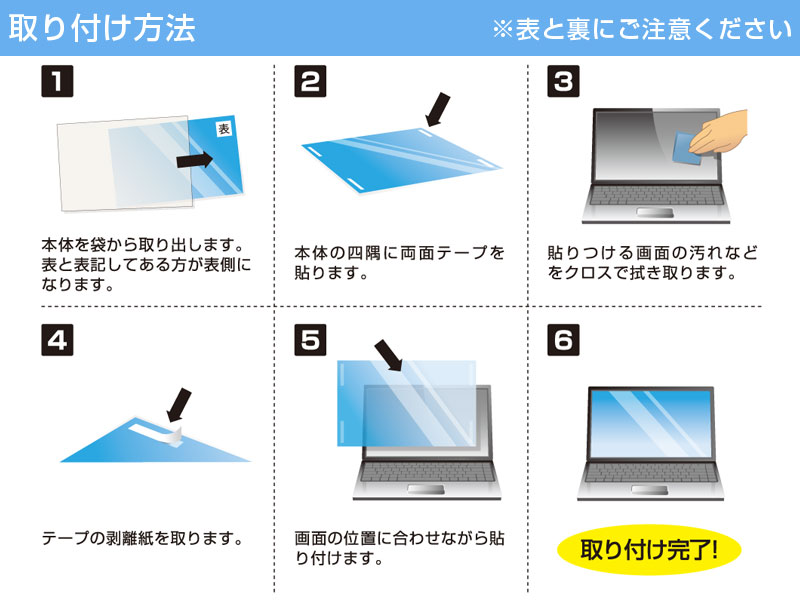 取り付け方法

※表と裏にご注意ください

1

表

本体を袋から取り出します。表と表記してある方が表側になります。

2

本体の四隅に両面テープを貼ります。

3

貼りつける画面の汚れなどをクロスで拭き取ります。

4

テープの剥離紙を取ります。

5

画面の位置に合わせながら貼り付けます。

6

取り付け完了!